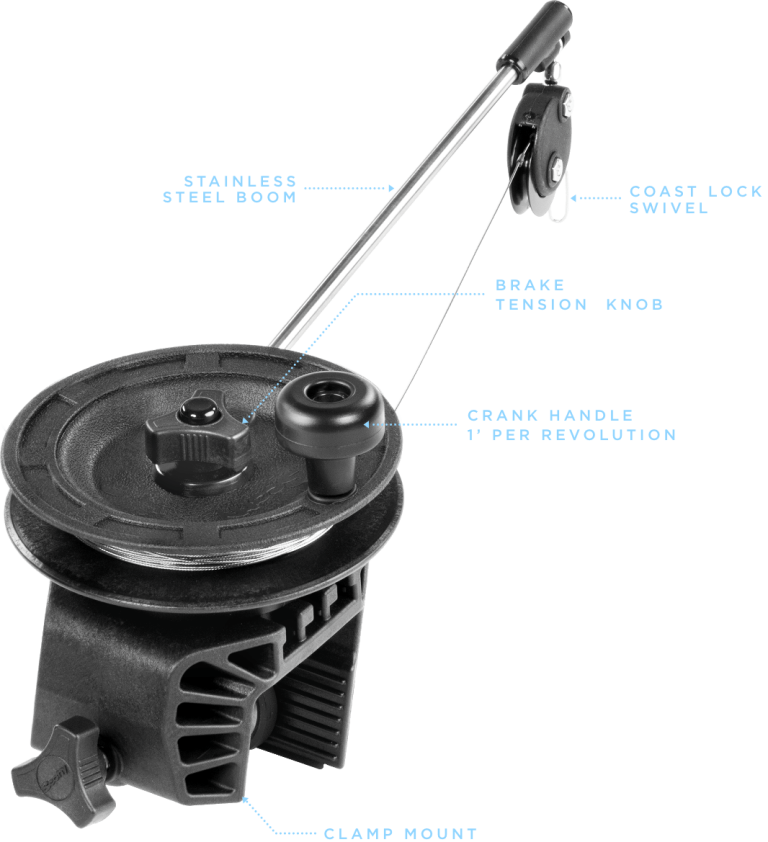 STAINLESS STEEL BOOM

COAST LOCK SWIVEL

BRAKE TENSION KNOB

CRANK HANDLE 1' PER REVOLUTION

CLAMP MOUNT