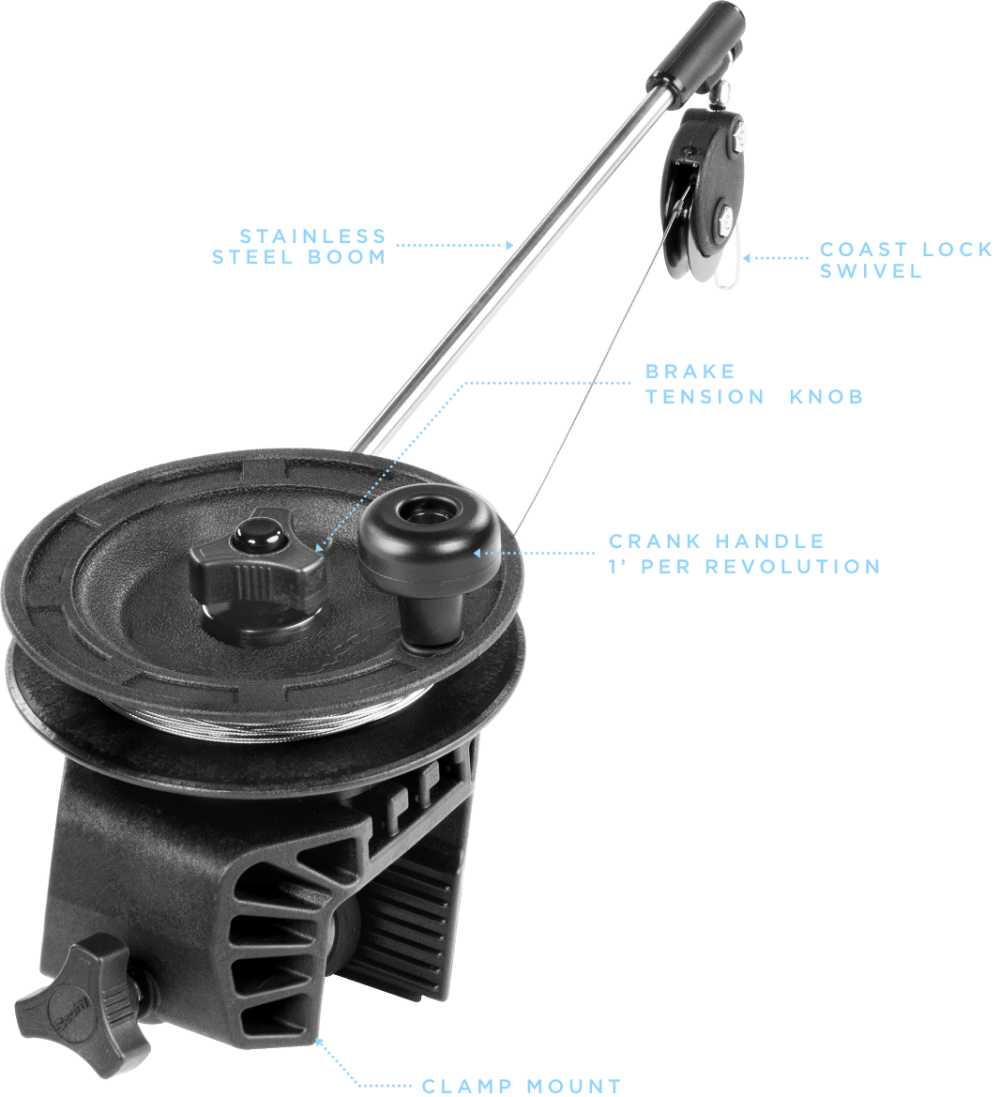 STAINLESS STEEL BOOM

COAST LOCK SWIVEL

BRAKE TENSION KNOB

CRANK HANDLE 1' PER REVOLUTION

CLAMP MOUNT